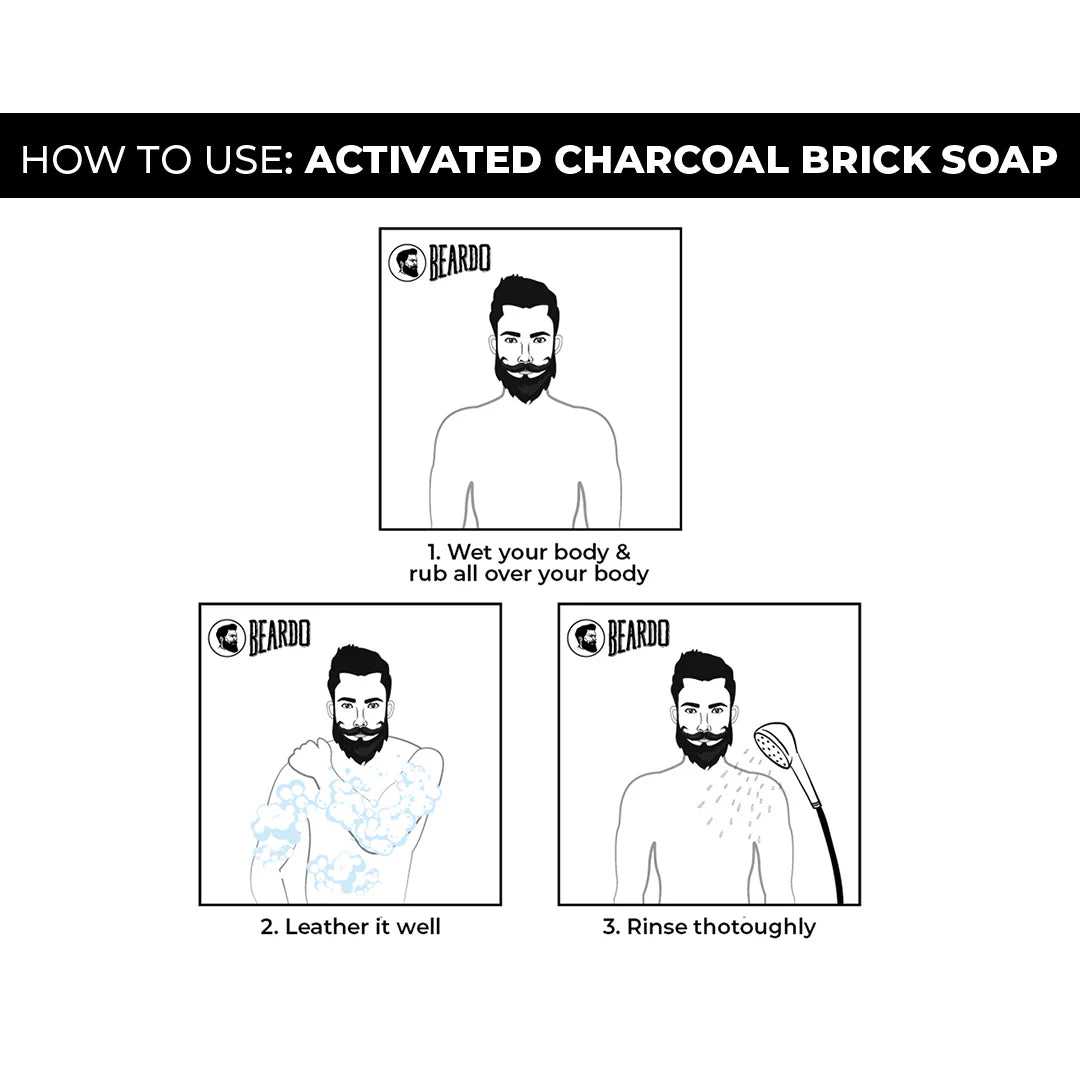 HOW TO USE: ACTIVATED CHARCOAL BRICK SOAP

BEARDO

1. Wet your body & rub all over your body

BEARDO

2. Leather it well

BEARDO

3. Rinse thotoughly